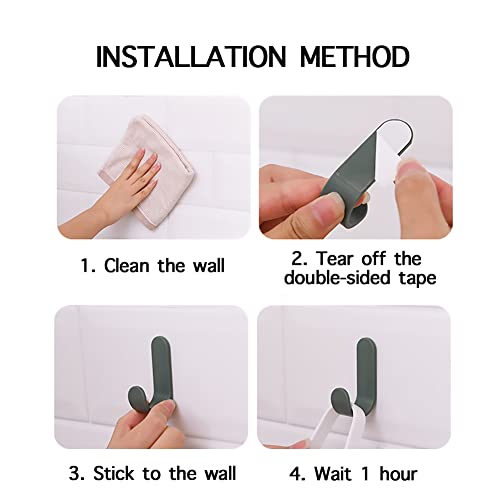 INSTALLATION METHOD

1. Clean the wall

2. Tear off the double-sided tape

3. Stick to the wall

4. Wait 1 hour