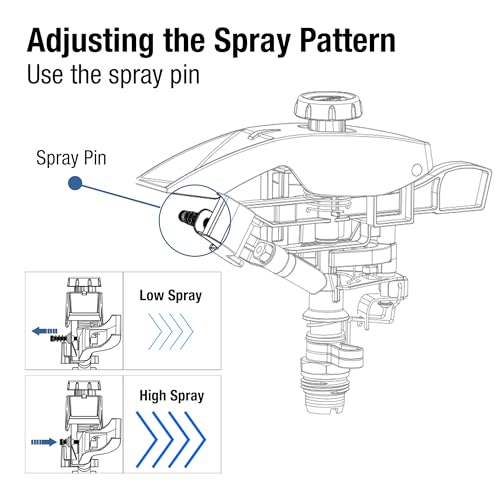 Adjusting the Spray Pattern
Use the spray pin

Spray Pin

Low Spray

High Spray