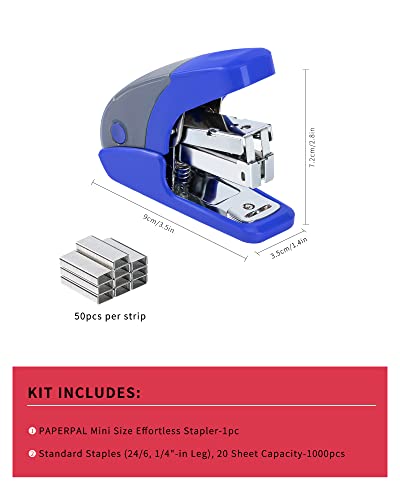 7.2cm/2.8in

9cm/3.5in

3.5cm/1.4in

50pcs per strip

KIT INCLUDES:

1 PAPERPAL Mini Size Effortless Stapler-1pc

2 Standard Staples (24/6, 1/4"-in Leg), 20 Sheet Capacity-1000pcs