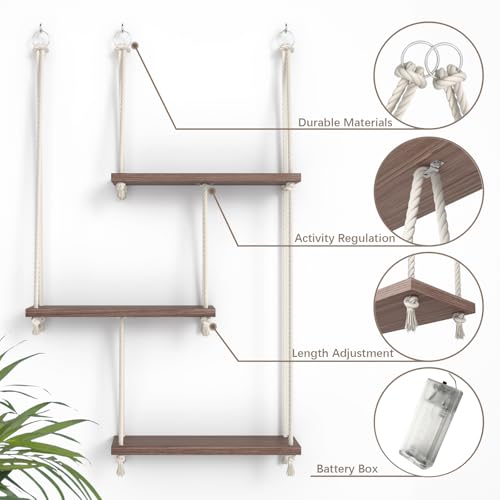 Durable Materials

Activity Regulation

Length Adjustment

Battery Box