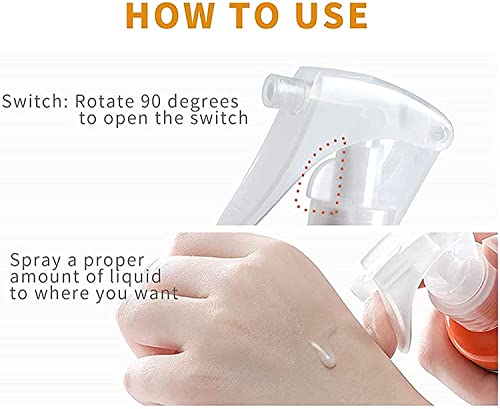 HOW TO USE

Switch: Rotate 90 degrees to open the switch

Spray a proper amount of liquid to where you want