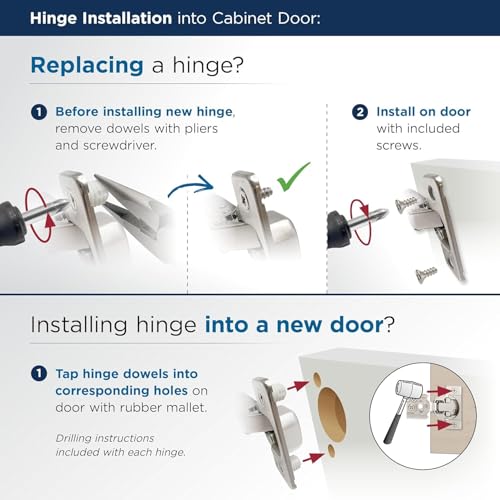 Hinge Installation into Cabinet Door:

Replacing a hinge?

1 Before installing new hinge, remove dowels with pliers and screwdriver.

2 Install on door with included screws.

Installing hinge into a new door?

1 Tap hinge dowels into corresponding holes on door with rubber mallet.

Drilling instructions included with each hinge.