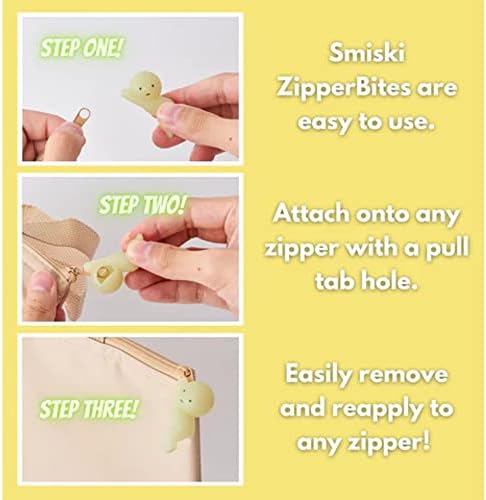 STEP ONE!

Smiski ZipperBites are easy to use.

STEP TWO!

Attach onto any zipper with a pull tab hole.

STEP THREE!

Easily remove and reapply to any zipper!