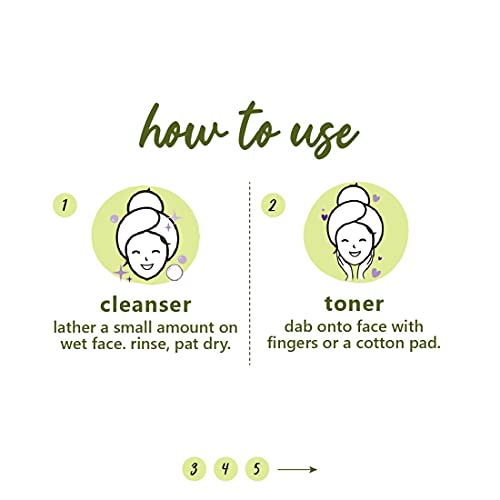 how to use

1

cleanser
lather a small amount on wet face. rinse, pat dry.

2

toner
dab onto face with fingers or a cotton pad.

3 4 5