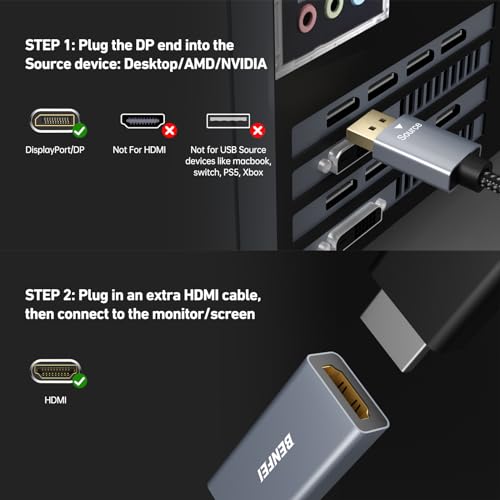 STEP 1: Plug the DP end into the Source device: Desktop/AMD/NVIDIA

DisplayPort/DP

Not For HDMI

Not for USB Source devices like macbook, switch, PS5, Xbox

Source

STEP 2: Plug in an extra HDMI cable, then connect to the monitor/screen

HDMI

BENFEI