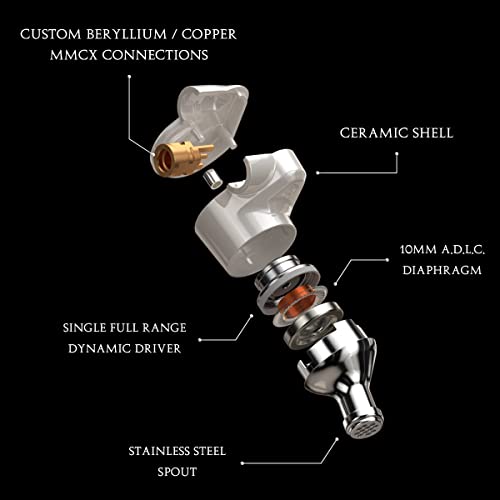 CUSTOM BERYLLIUM / COPPER
MMCX CONNECTIONS

CERAMIC SHELL

10MM A.D.L.C.
DIAPHRAGM

SINGLE FULL RANGE
DYNAMIC DRIVER

STAINLESS STEEL
SPOUT