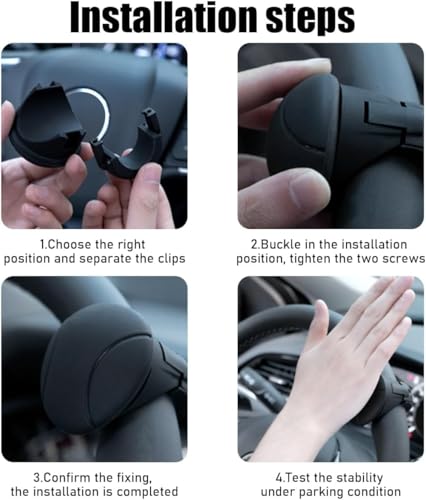 Installation steps

1.Choose the right position and separate the clips

2.Buckle in the installation position, tighten the two screws

3.Confirm the fixing, the installation is completed

4.Test the stability under parking condition