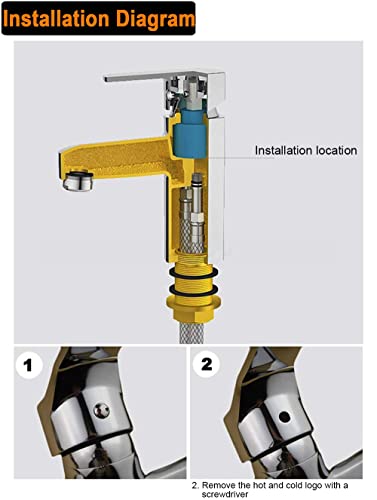 Installation Diagram

Installation location

1

2

2. Remove the hot and cold logo with a screwdriver