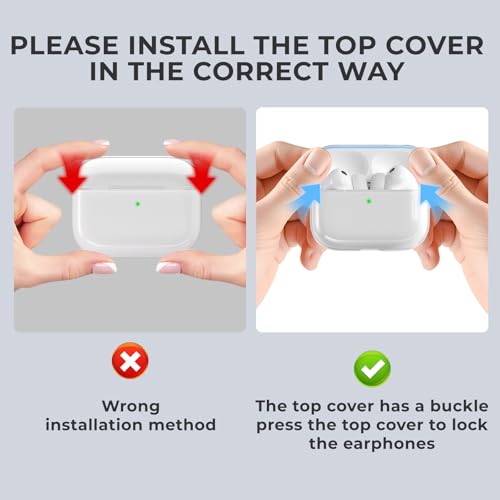 PLEASE INSTALL THE TOP COVER IN THE CORRECT WAY

Wrong installation method

The top cover has a buckle press the top cover to lock the earphones