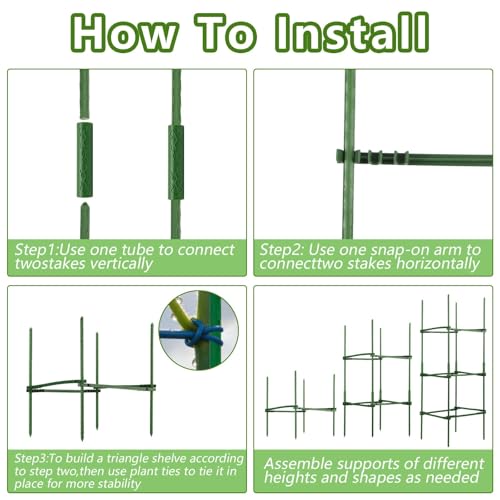 How To Install

Step1:Use one tube to connect twostakes vertically

Step2: Use one snap-on arm to connecttwo stakes horizontally

Step3:To build a triangle shelve according to step two,then use plant ties to tie it in place for more stability

Assemble supports of different heights and shapes as needed