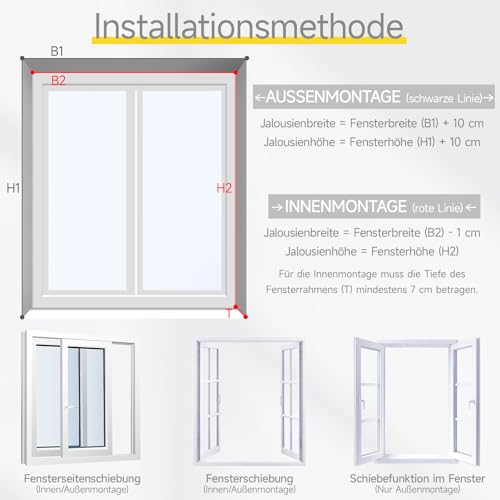 Installationsmethode

B1

B2

H1

H2

T

←AUSSENMONTAGE (schwarze Linie)→

Jalousienbreite = Fensterbreite (B1) + 10 cm

Jalousienhöhe = Fensterhöhe (H1) + 10 cm

→INNENMONTAGE (rote Linie)←

Jalousienbreite = Fensterbreite (B2) - 1 cm

Jalousienhöhe = Fensterhöhe (H2)

Für die Innenmontage muss die Tiefe des Fensterrahmens (T) mindestens 7 cm betragen.

Fensterseitenschiebung
(Innen/Außenmontage)

Fensterschiebung
(Innen/Außenmontage)

Schiebefunktion im Fenster
(Nur Außenmontage)