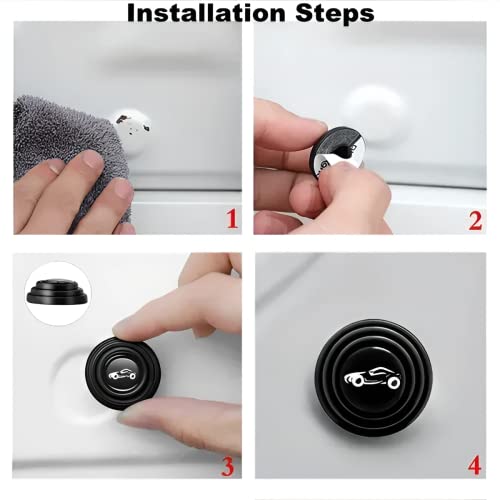 Installation Steps

1

2

3

4