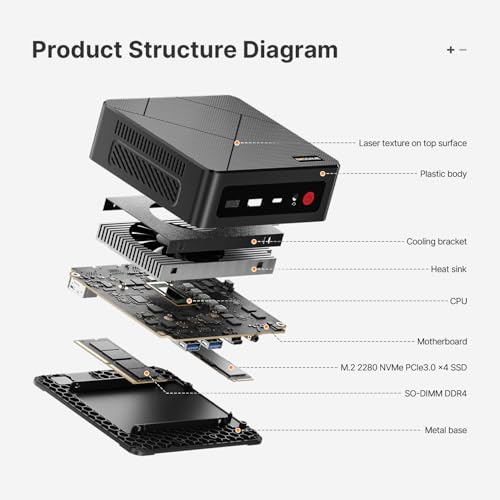 Product Structure Diagram

+ −

Laser texture on top surface

Plastic body

Cooling bracket

Heat sink

CPU

Motherboard

M.2 2280 NVMe PCIe3.0 ×4 SSD

SO-DIMM DDR4

Metal base