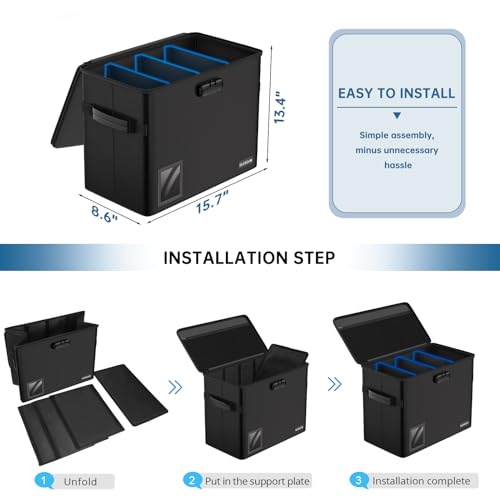 13.4"

8.6"

15.7"

EASY TO INSTALL

Simple assembly, minus unnecessary hassle

INSTALLATION STEP

1 Unfold

2 Put in the support plate

3 Installation complete