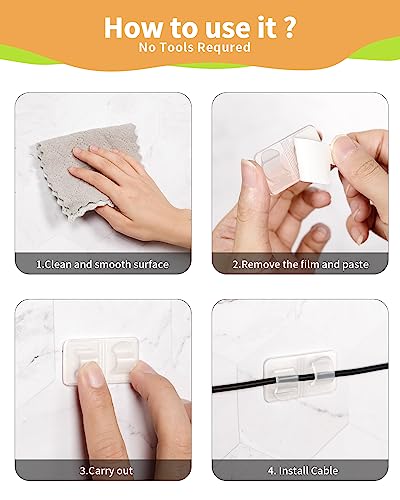 How to use it ?
No Tools Requred

1.Clean and smooth surface

2.Remove the film and paste

3.Carry out

4. Install Cable