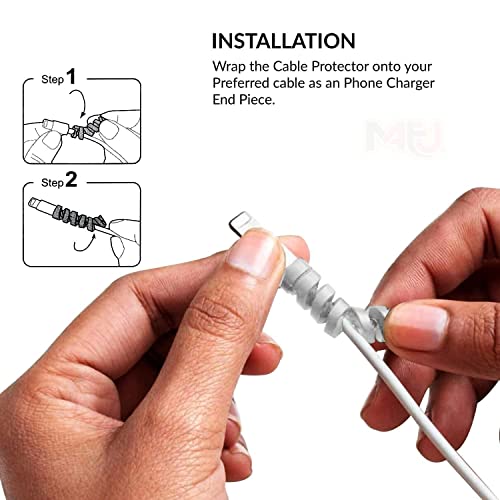 INSTALLATION
Wrap the Cable Protector onto your Preferred cable as an Phone Charger End Piece.

Step 1

Step 2

MFJ