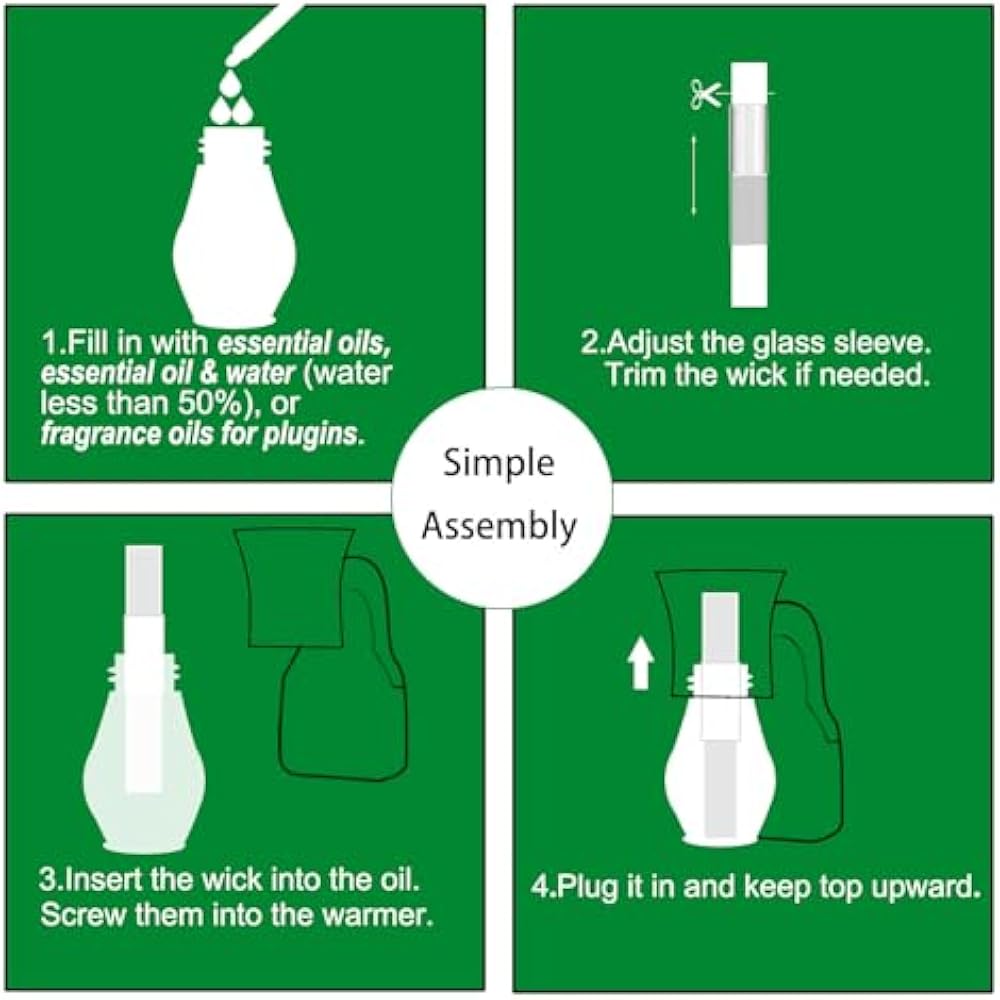 1.Fill in with essential oils, essential oil & water (water less than 50%), or fragrance oils for plugins.

2.Adjust the glass sleeve. Trim the wick if needed.

Simple Assembly

3.Insert the wick into the oil. Screw them into the warmer.

4.Plug it in and keep top upward.