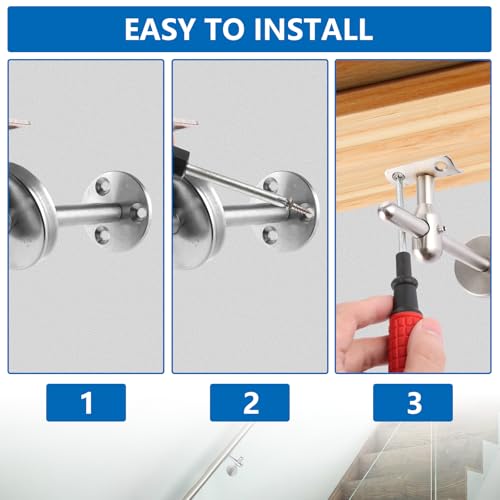 EASY TO INSTALL

1

2

3