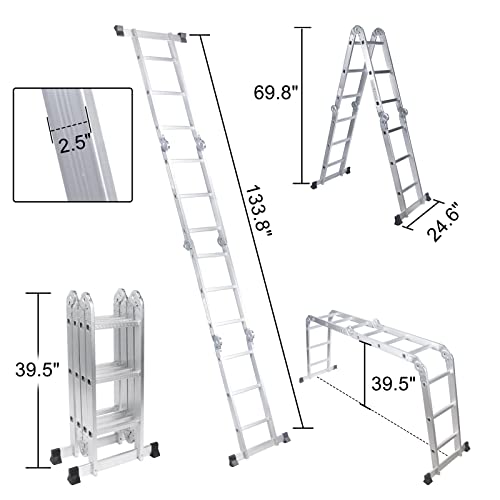 2.5"

133.8"

69.8"

24.6"

39.5"

39.5"