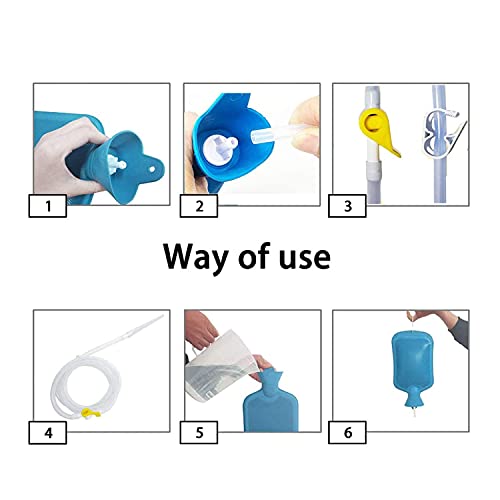 1

2

3

Way of use

4

5

6