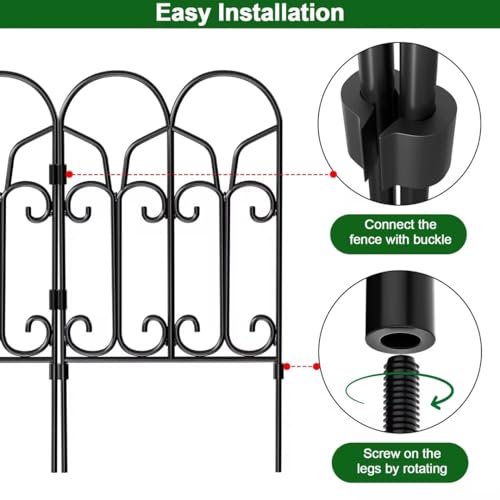 Easy Installation

Connect the fence with buckle

Screw on the legs by rotating