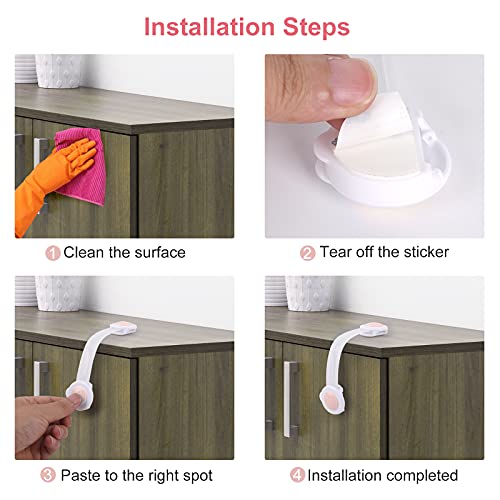 Installation Steps

1 Clean the surface

2 Tear off the sticker

3 Paste to the right spot

4 Installation completed