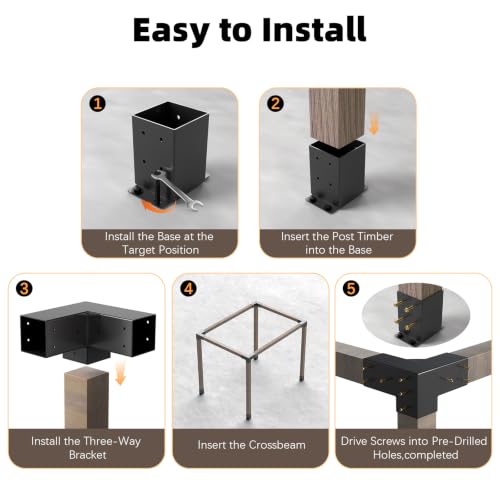 Easy to Install

1
Install the Base at the Target Position

2
Insert the Post Timber into the Base

3
Install the Three-Way Bracket

4
Insert the Crossbeam

5
Drive Screws into Pre-Drilled Holes,completed