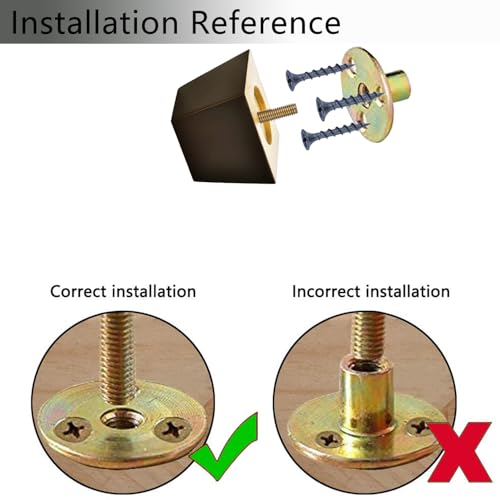 Installation Reference

Correct installation

Incorrect installation