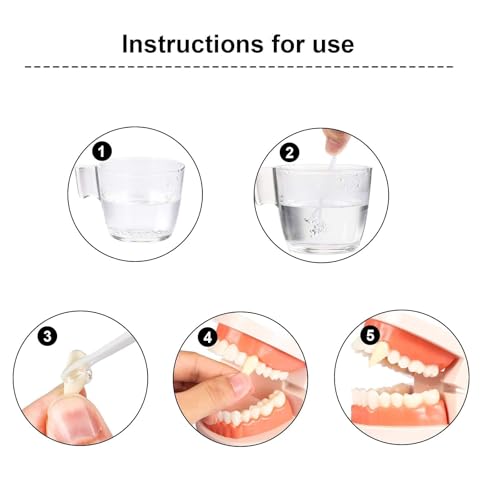 Instructions for use

1

2

3

4

5