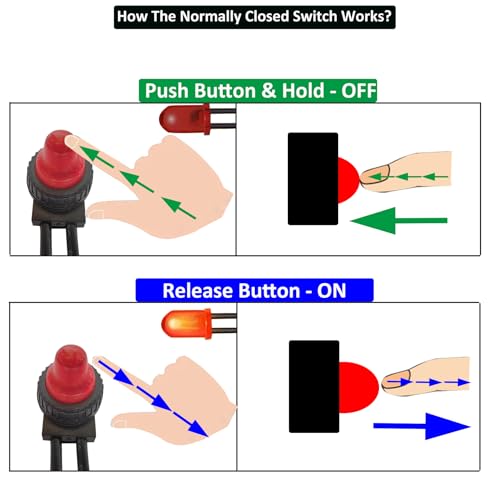 How The Normally Closed Switch Works?

Push Button & Hold - OFF

Release Button - ON