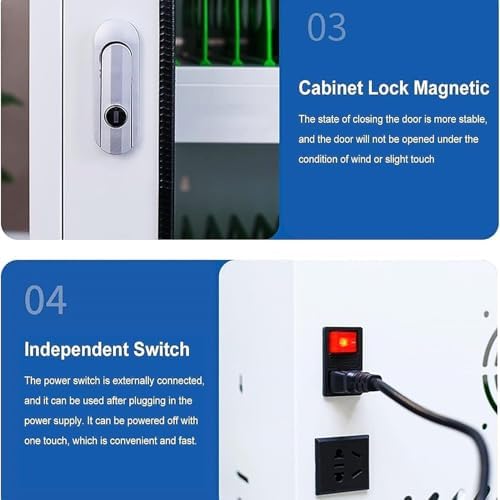 03

Cabinet Lock Magnetic

The state of closing the door is more stable, and the door will not be opened under the condition of wind or slight touch

04

Independent Switch

The power switch is externally connected, and it can be used after plugging in the power supply. It can be powered off with one touch, which is convenient and fast.