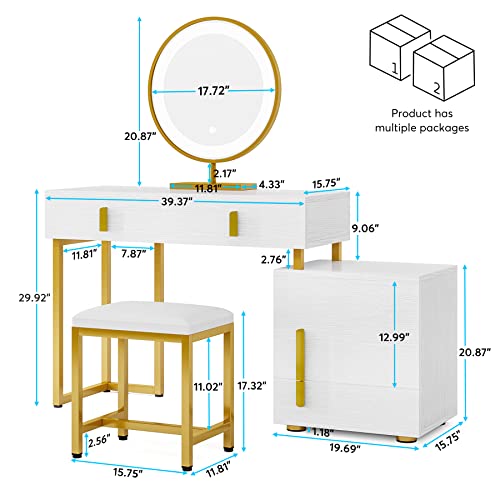 1
2
Product has multiple packages

17.72"
20.87"
2.17"
11.81"
4.33"
15.75"
39.37"
9.06"
11.81"
7.87"
2.76"
29.92"
12.99"
20.87"
11.02"
17.32"
2.56"
1.18"
19.69"
15.75"
15.75"
11.81"