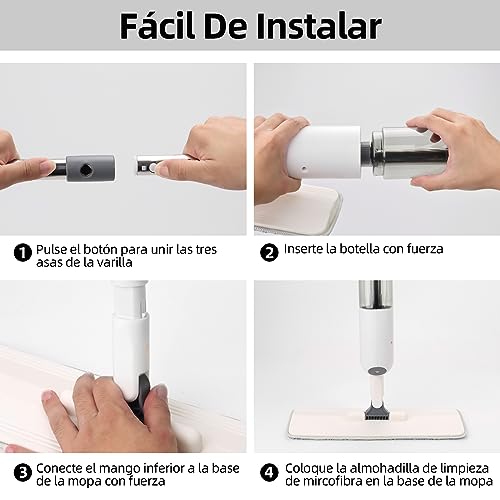 Fácil De Instalar

1 Pulse el botón para unir las tres asas de la varilla

2 Inserte la botella con fuerza

3 Conecte el mango inferior a la base de la mopa con fuerza

4 Coloque la almohadilla de limpieza de mircofibra en la base de la mopa