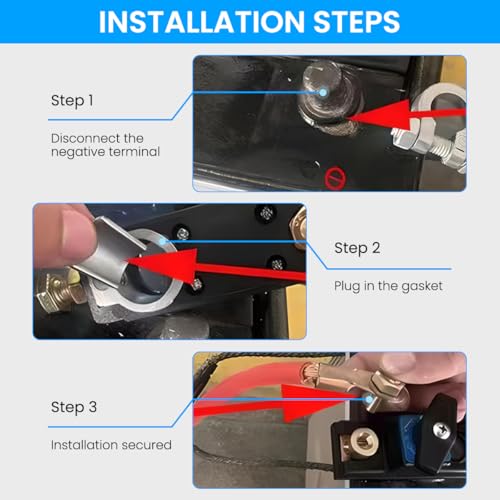 INSTALLATION STEPS

Step 1

Disconnect the negative terminal

Step 2

Plug in the gasket

Step 3

Installation secured