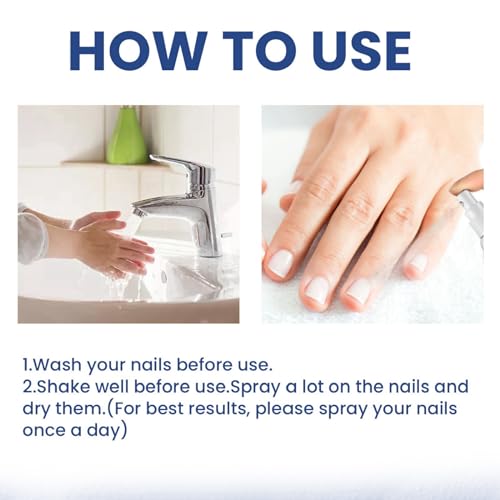 HOW TO USE

1.Wash your nails before use.
2.Shake well before use.Spray a lot on the nails and dry them.(For best results, please spray your nails once a day)