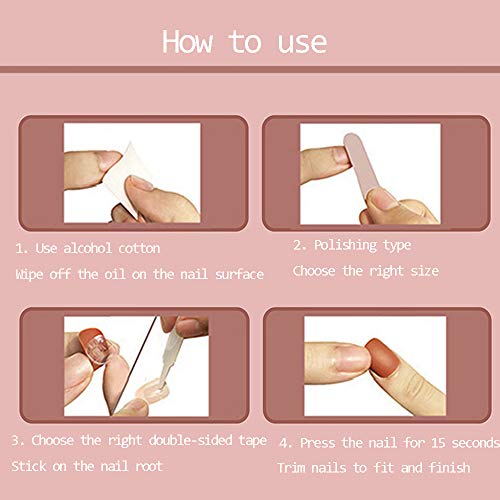 How to use

1. Use alcohol cotton
Wipe off the oil on the nail surface

2. Polishing type
Choose the right size

3. Choose the right double-sided tape
Stick on the nail root

4. Press the nail for 15 seconds
Trim nails to fit and finish