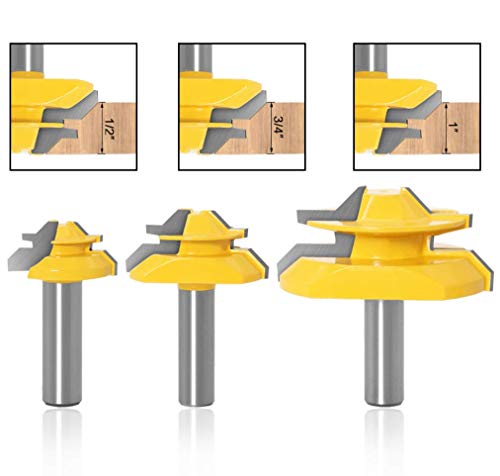 1/2"

3/4"

1"