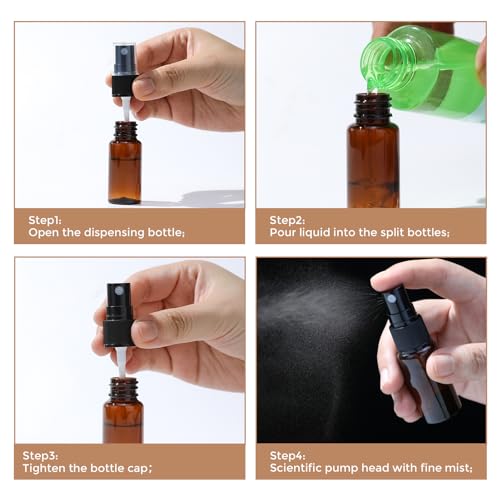 Step1:
Open the dispensing bottle;

Step2:
Pour liquid into the split bottles;

Step3:
Tighten the bottle cap;

Step4:
Scientific pump head with fine mist;