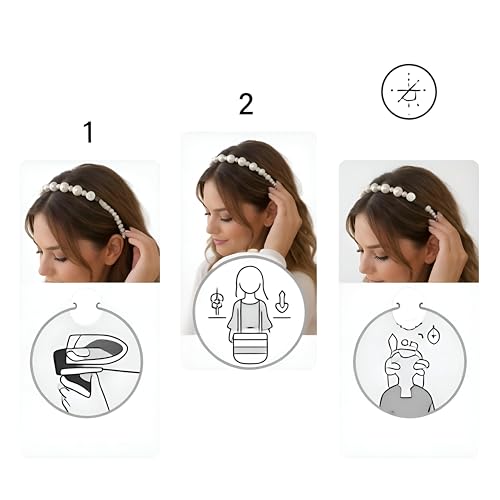 1

2