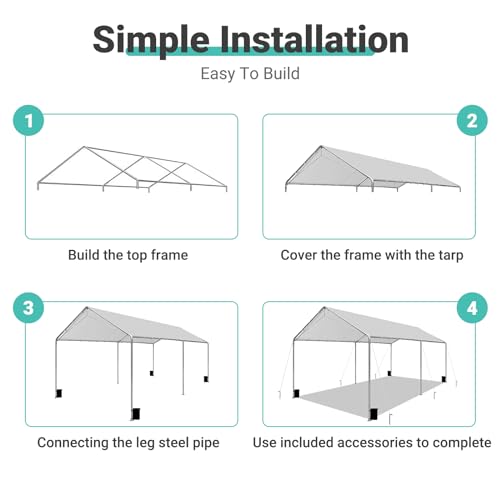 Simple Installation

Easy To Build

1

Build the top frame

2

Cover the frame with the tarp

3

Connecting the leg steel pipe

4

Use included accessories to complete