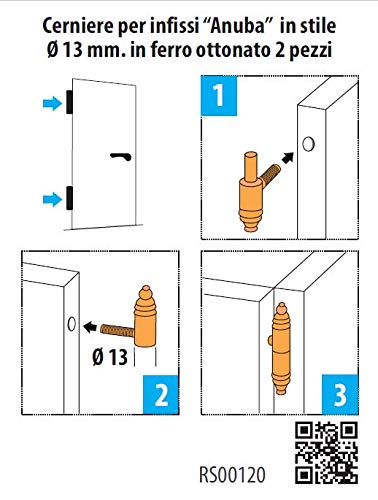 Cerniere per infissi “Anuba” in stile
Ø 13 mm. in ferro ottonato 2 pezzi

1

Ø 13

2

3

RS00120