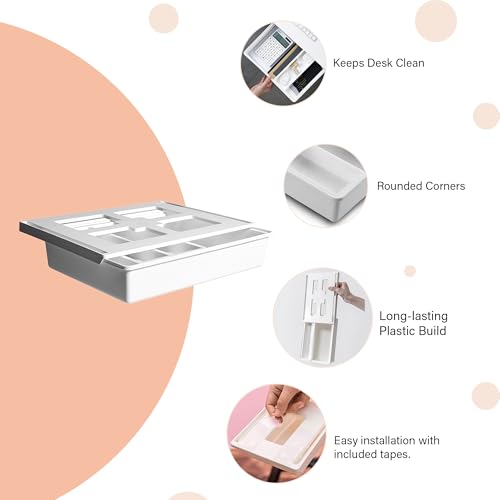 Keeps Desk Clean

Rounded Corners

Long-lasting Plastic Build

Easy installation with included tapes.