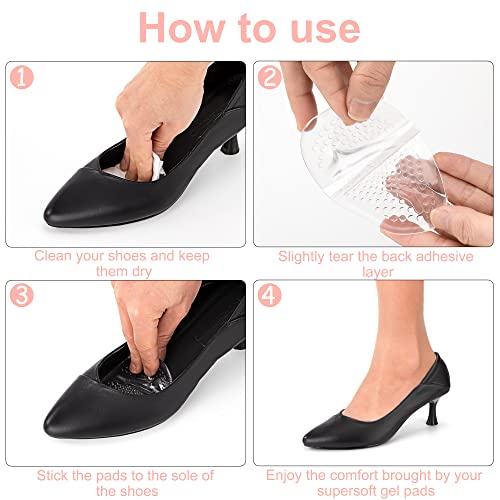 How to use

1

Clean your shoes and keep them dry

2

Slightly tear the back adhesive layer

3

Stick the pads to the sole of the shoes

4

Enjoy the comfort brought by your supersoft gel pads