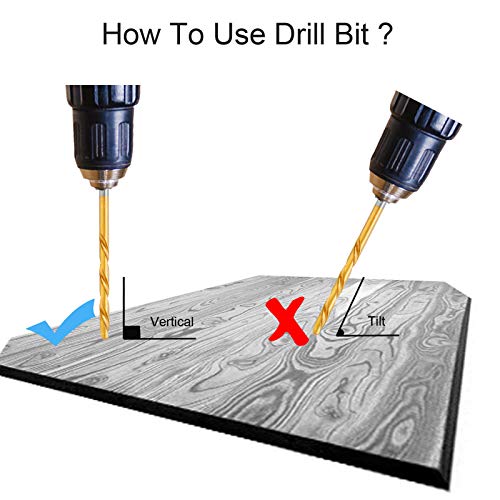 How To Use Drill Bit ?

Vertical

Tilt