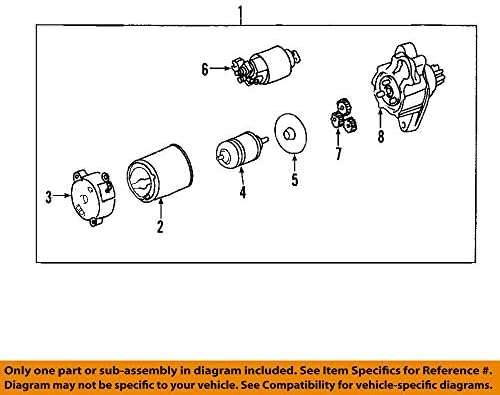 1

6

8

7

5

4

3

2

Only one part or sub-assembly in diagram included. See Item Specifics for Reference #.
Diagram may not be specific to your vehicle. See Compatibility for vehicle-specific diagrams.