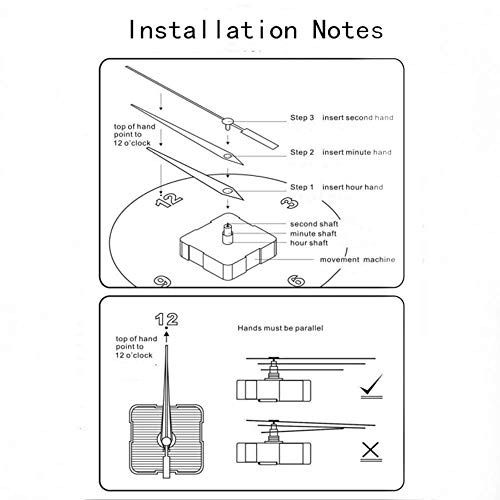 Installation Notes

top of hand point to 12 o'clock

Step 3 insert second hand

Step 2 insert minute hand

Step 1 insert hour hand

12

3

second shaft

minute shaft

hour shaft

movement machine

9

6

12

top of hand point to 12 o'clock

Hands must be parallel