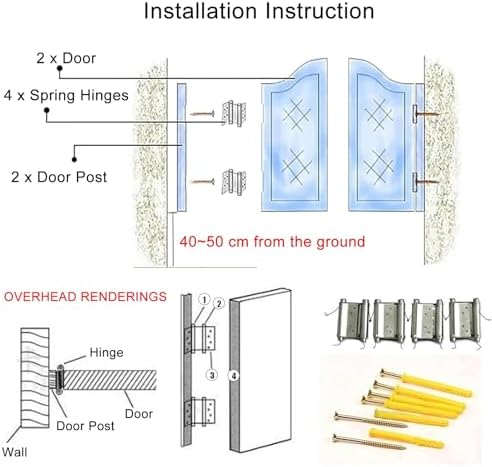 Installation Instruction

2 x Door

4 x Spring Hinges

2 x Door Post

40~50 cm from the ground

OVERHEAD RENDERINGS

Hinge

Door

Door Post

Wall

1

2

3

4