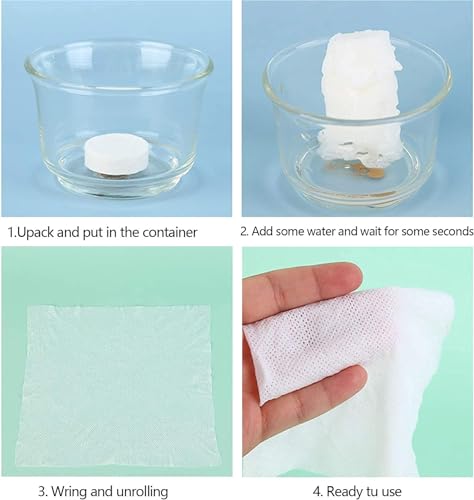 1.Upack and put in the container

2. Add some water and wait for some seconds

3. Wring and unrolling

4. Ready tu use