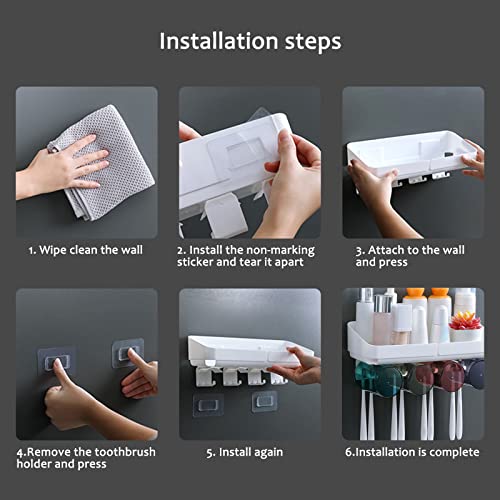 Installation steps

1. Wipe clean the wall

2. Install the non-marking sticker and tear it apart

3. Attach to the wall and press

4.Remove the toothbrush holder and press

5. Install again

6.Installation is complete