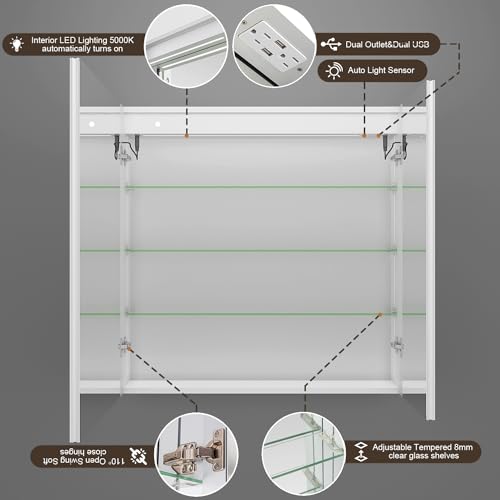 Interior LED Lighting 5000K automatically turns on

Dual Outlet&Dual USB

Auto Light Sensor

110° Open Swing Soft close hinges

Adjustable Tempered 8mm clear glass shelves